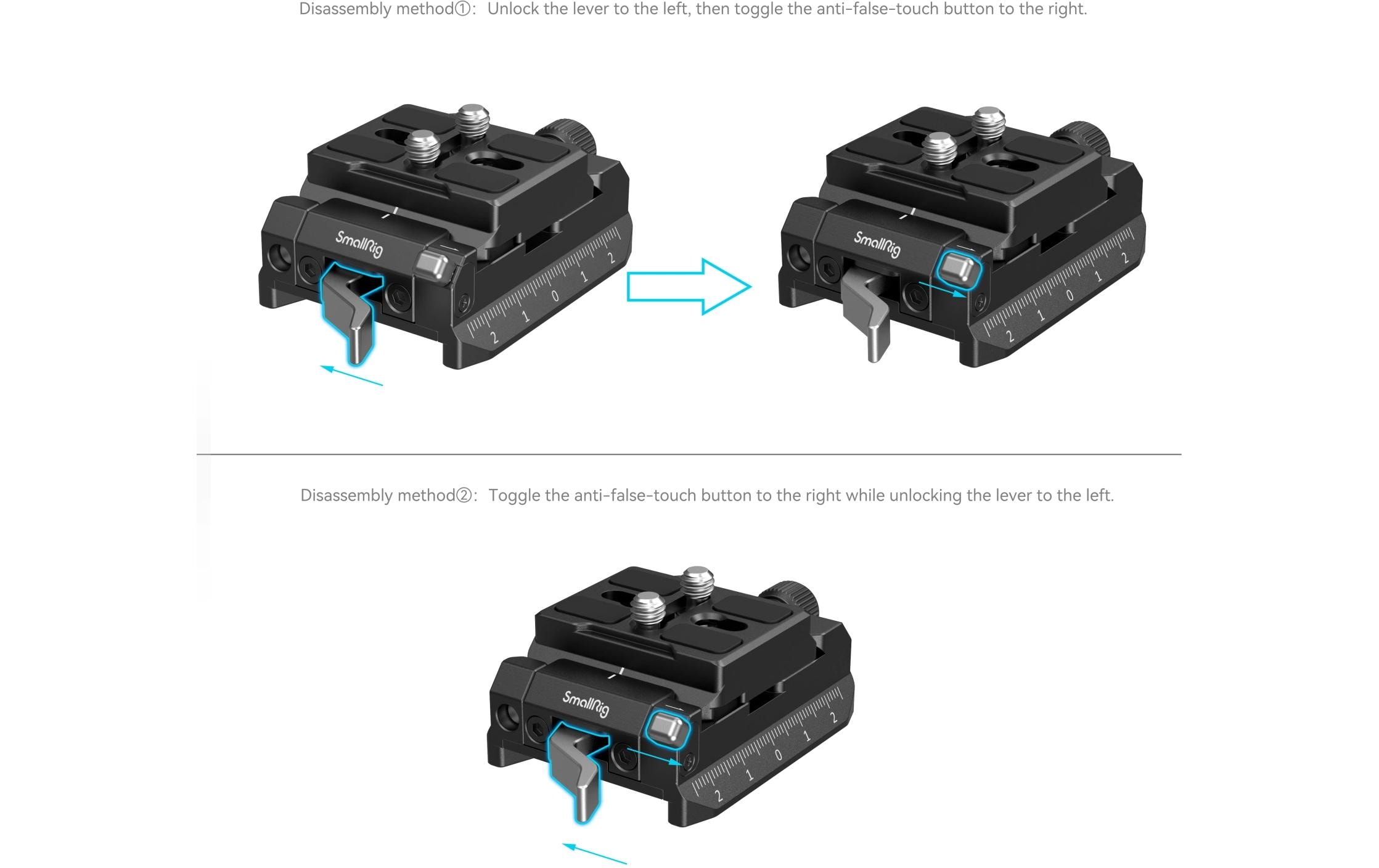 Disassembly method①: Unlock the lever to the left, then toggle the anti-false-touch button to the right.

SmallRig

2 1 0 1 2

SmallRig

2 1 0 1 2

Disassembly method②: Toggle the anti-false-touch button to the right while unlocking the lever to the left.

SmallRig

2 1 0 1 2