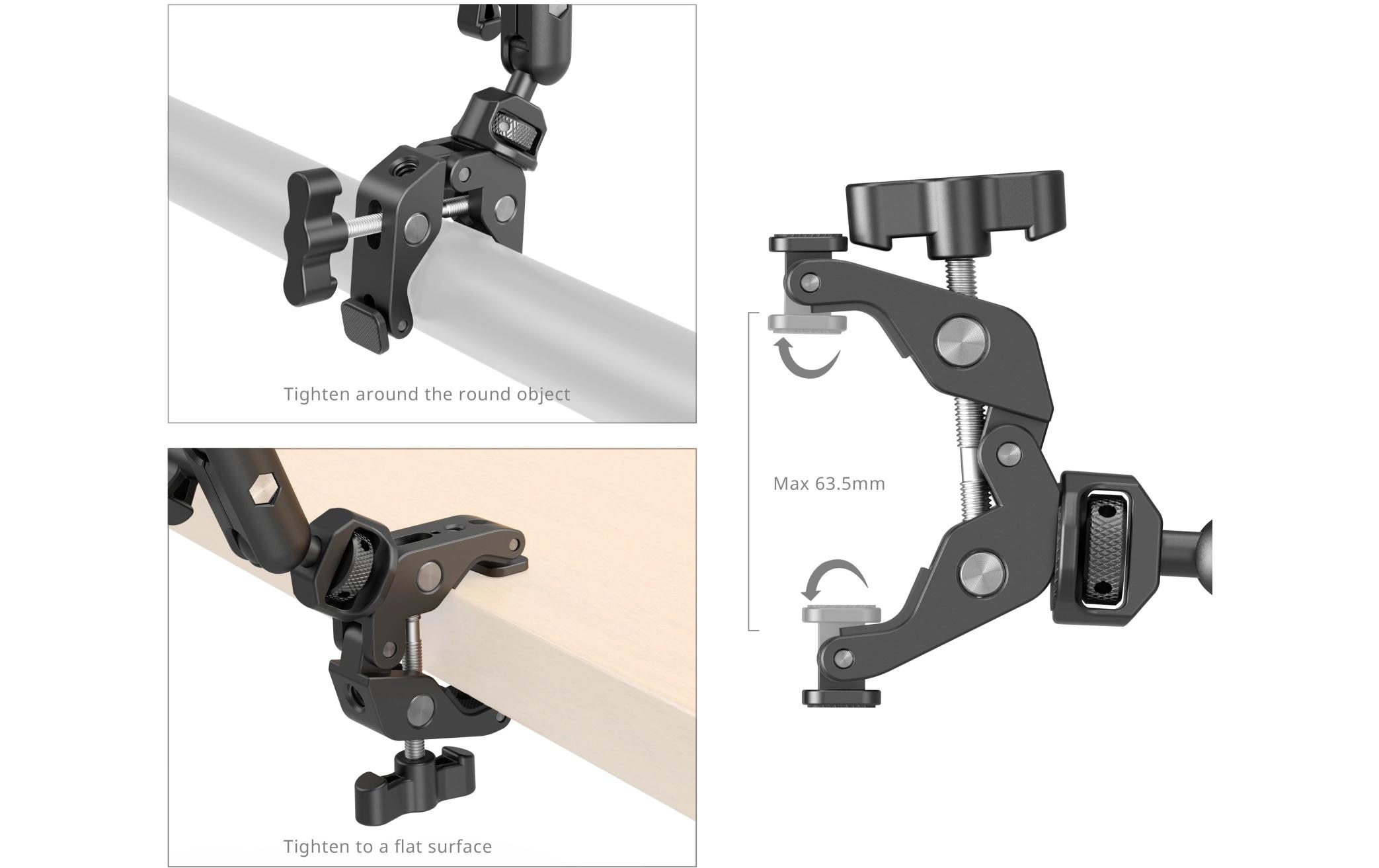 Tighten around the round object

Tighten to a flat surface

Max 63.5mm