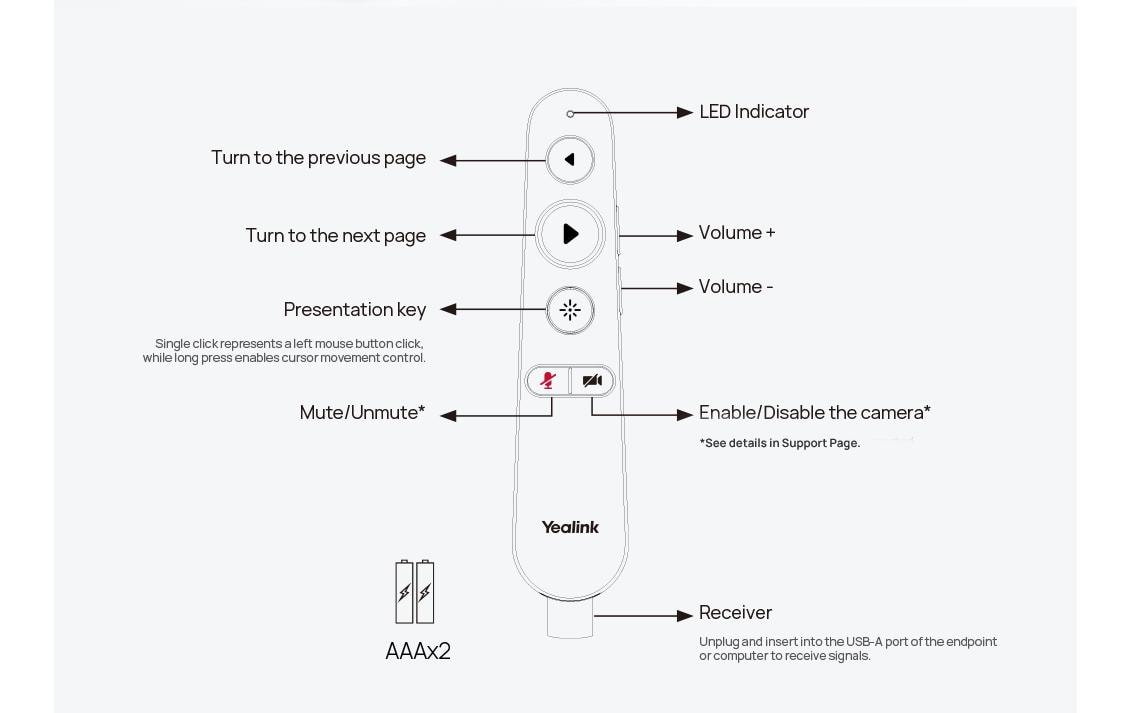 LED Indicator

Turn to the previous page

Turn to the next page

Volume +

Volume -

Presentation key

Single click represents a left mouse button click, while long press enables cursor movement control.

Mute/Unmute*

Enable/Disable the camera*

*See details in Support Page.

Yealink

AAAx2

Receiver

Unplug and insert into the USB-A port of the endpoint or computer to receive signals.