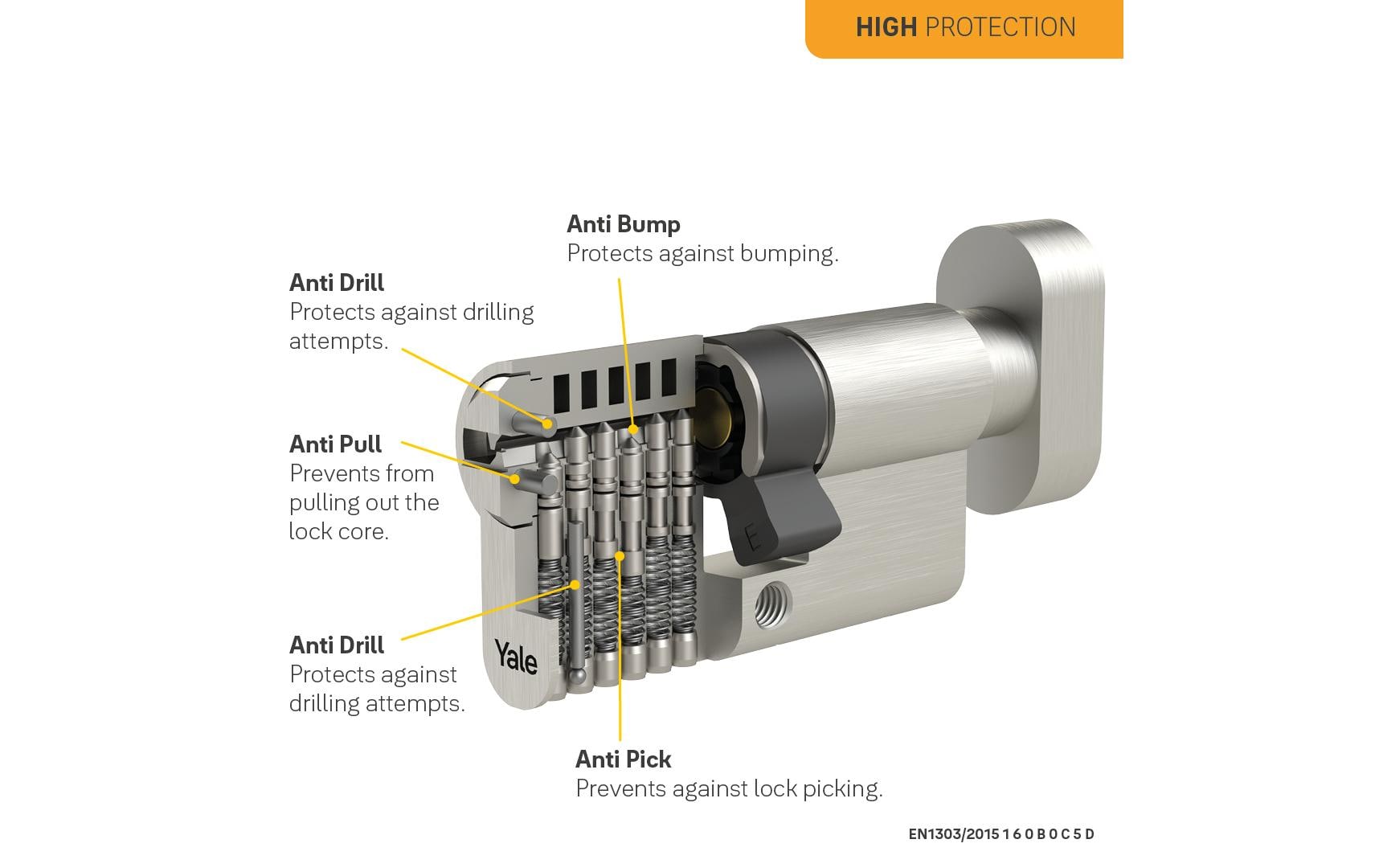 HIGH PROTECTION

Anti Bump
Protects against bumping.

Anti Drill
Protects against drilling attempts.

Anti Pull
Prevents from pulling out the lock core.

Anti Drill
Protects against drilling attempts.

Yale

E

Anti Pick
Prevents against lock picking.

EN1303/2015 1 6 0 B 0 C 5 D