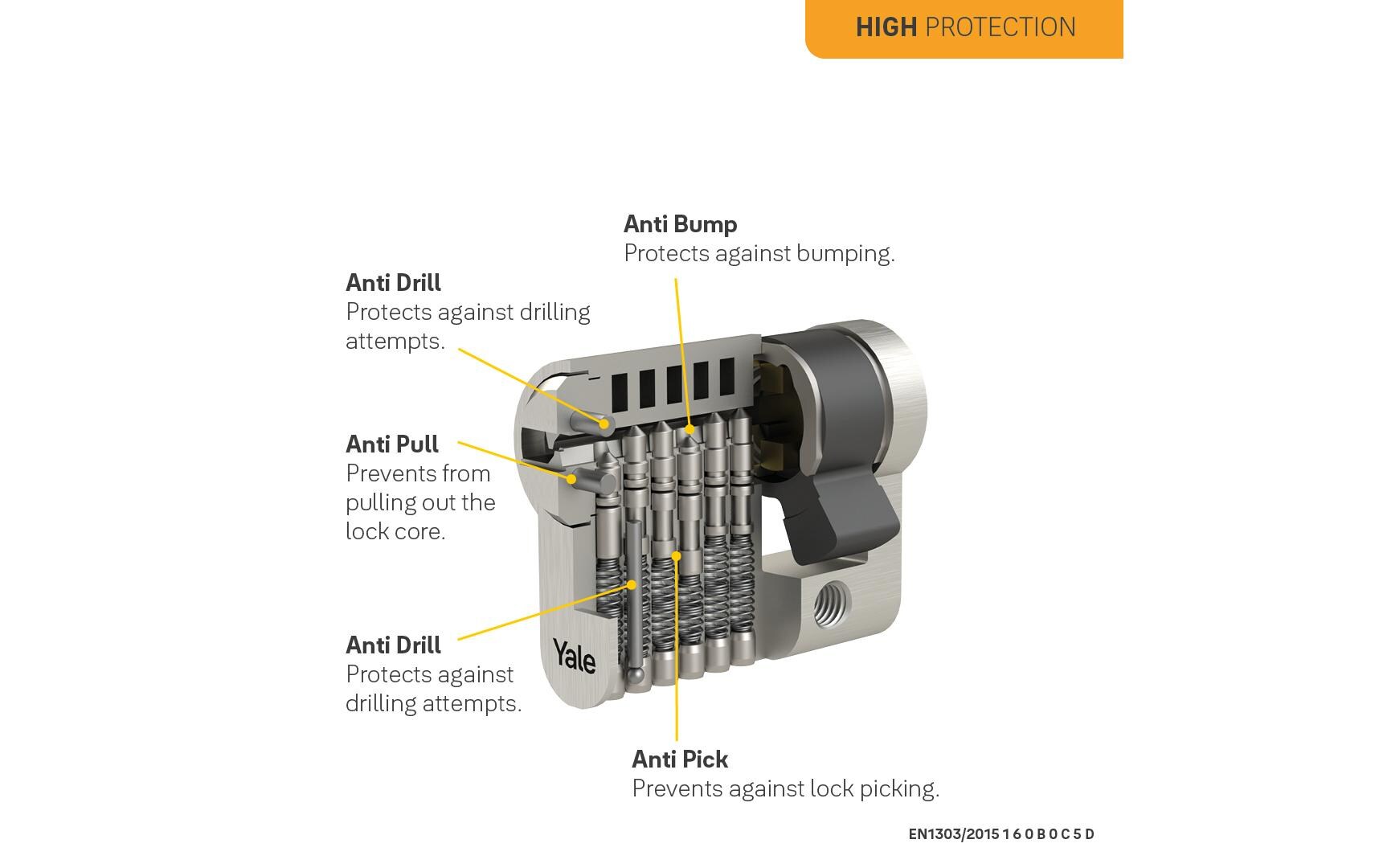 HIGH PROTECTION

Anti Bump
Protects against bumping.

Anti Drill
Protects against drilling attempts.

Anti Pull
Prevents from pulling out the lock core.

Anti Drill
Protects against drilling attempts.

Yale

Anti Pick
Prevents against lock picking.

EN1303/2015 1 6 0 B 0 C 5 D