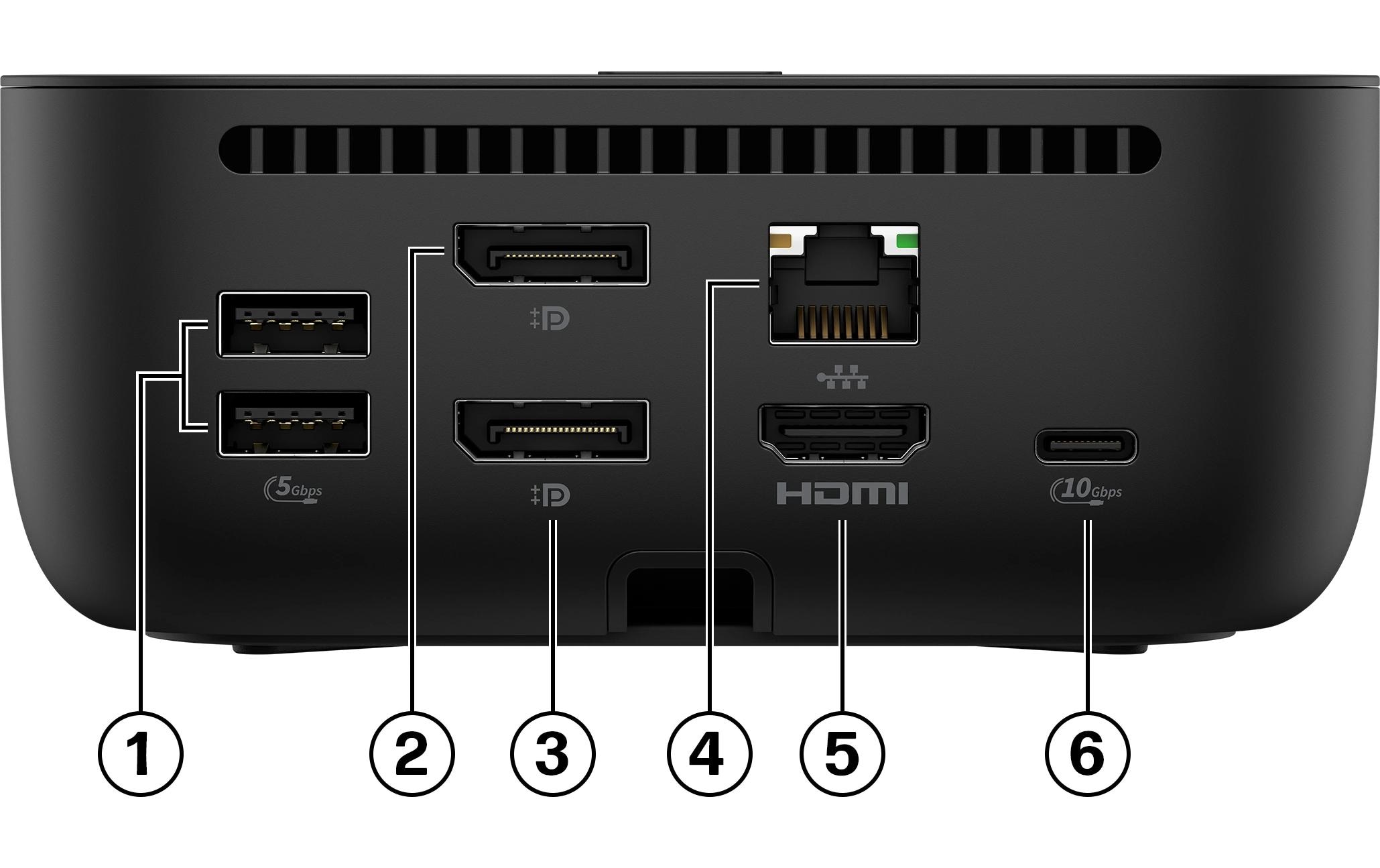 5Gbps

HDMI

10Gbps

1
2
3
4
5
6